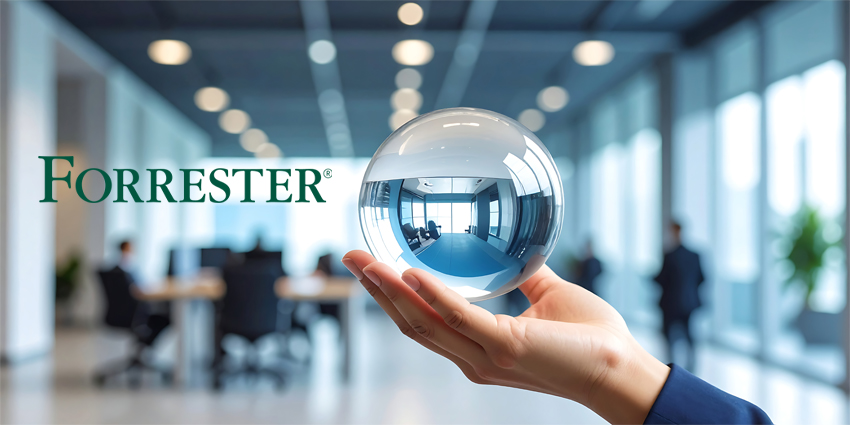 FORRESTER®